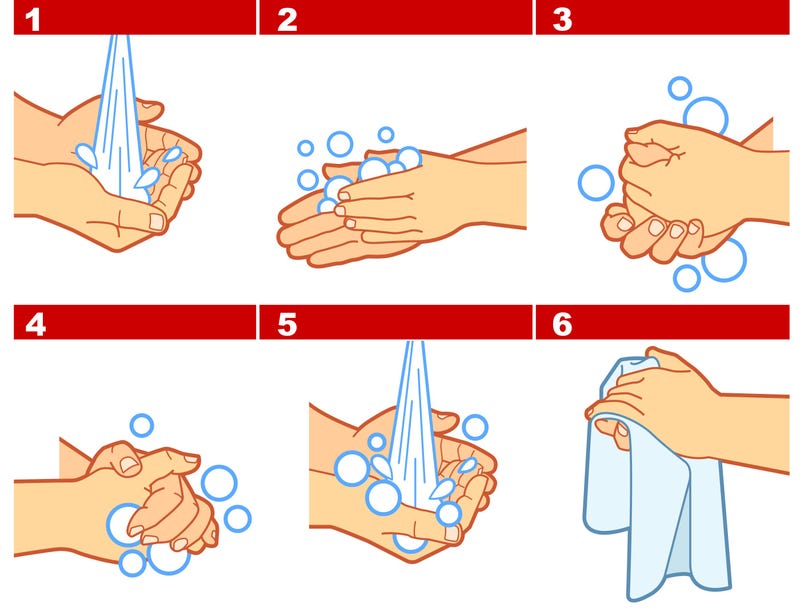 1

2

3

4

5

6