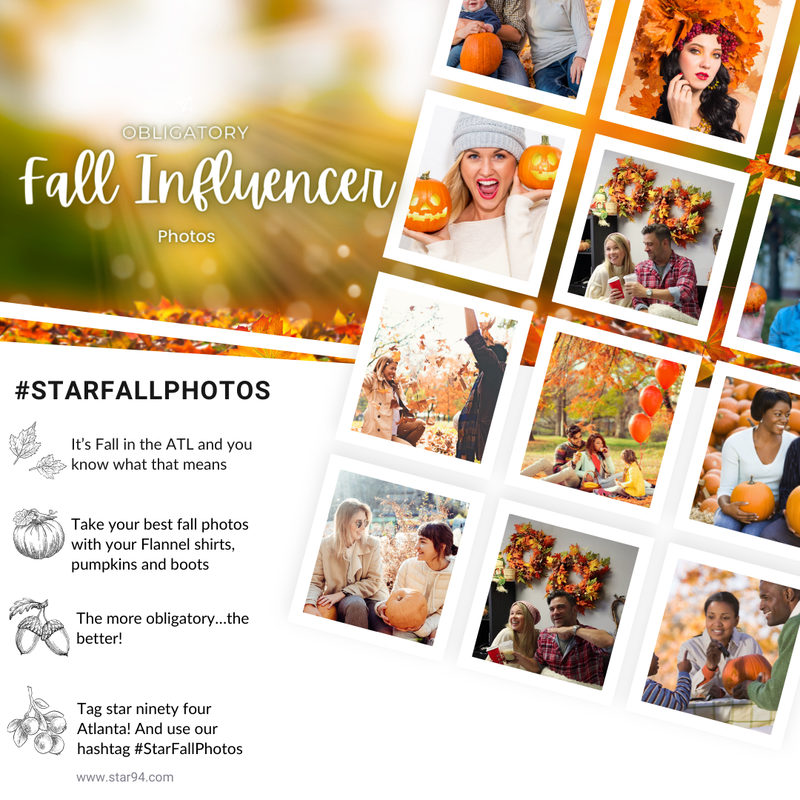 OBLIGATORY
Fall Influencer
Photos

#STARFALLPHOTOS

It's Fall in the ATL and you know what that means

Take your best fall photos with your Flannel shirts, pumpkins and boots

The more obligatory…the better!

Tag star ninety four Atlanta! And use our hashtag #StarFallPhotos

www.star94.com